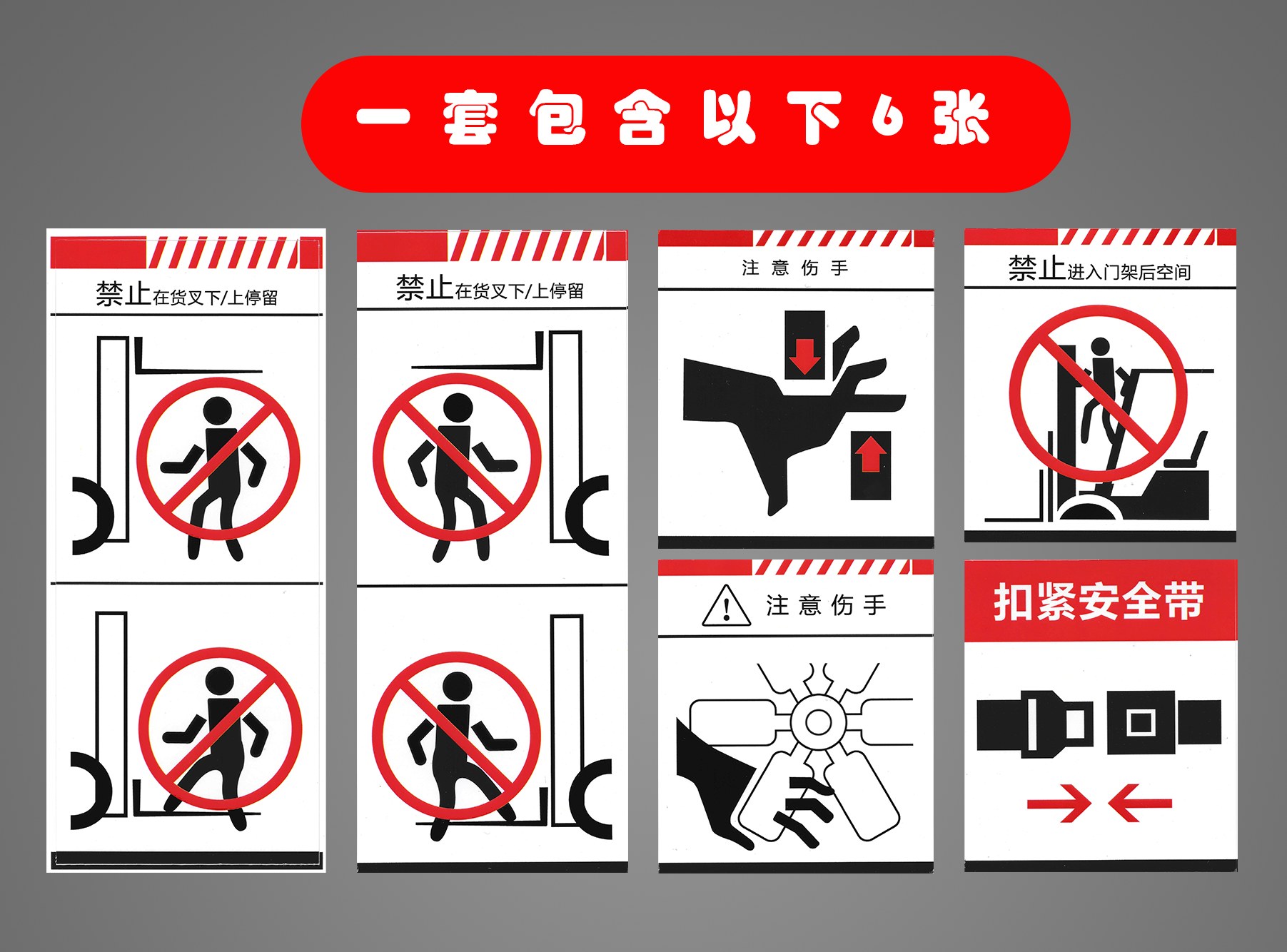 一套包含以下6张

禁止在货叉下/上停留

禁止在货叉下/上停留

注意伤手

禁止进入门架后空间

注意伤手

扣紧安全带