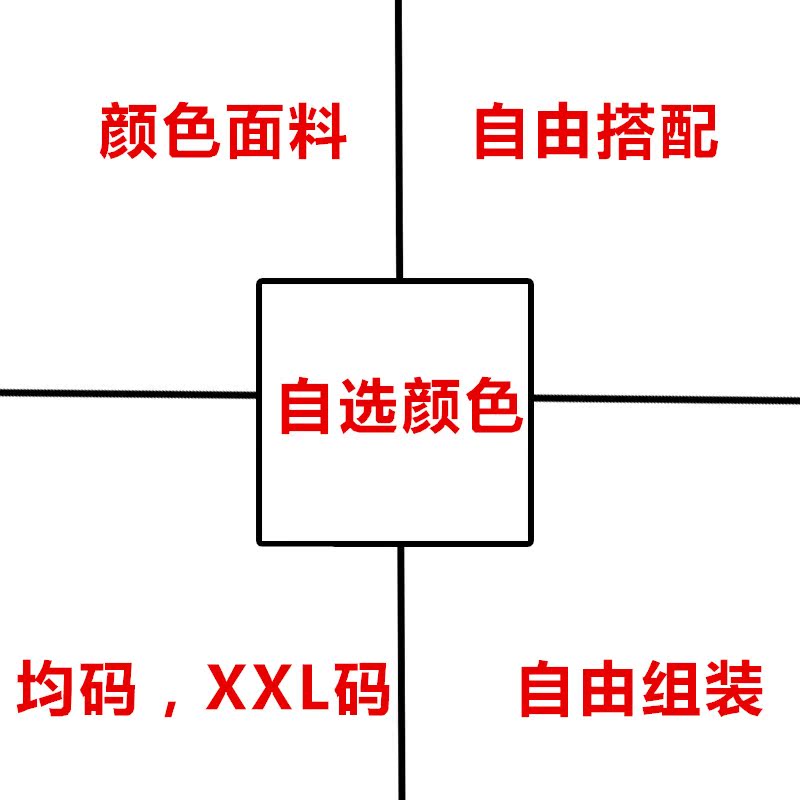 颜色面料

自由搭配

自选颜色

均码，XXL码

自由组装