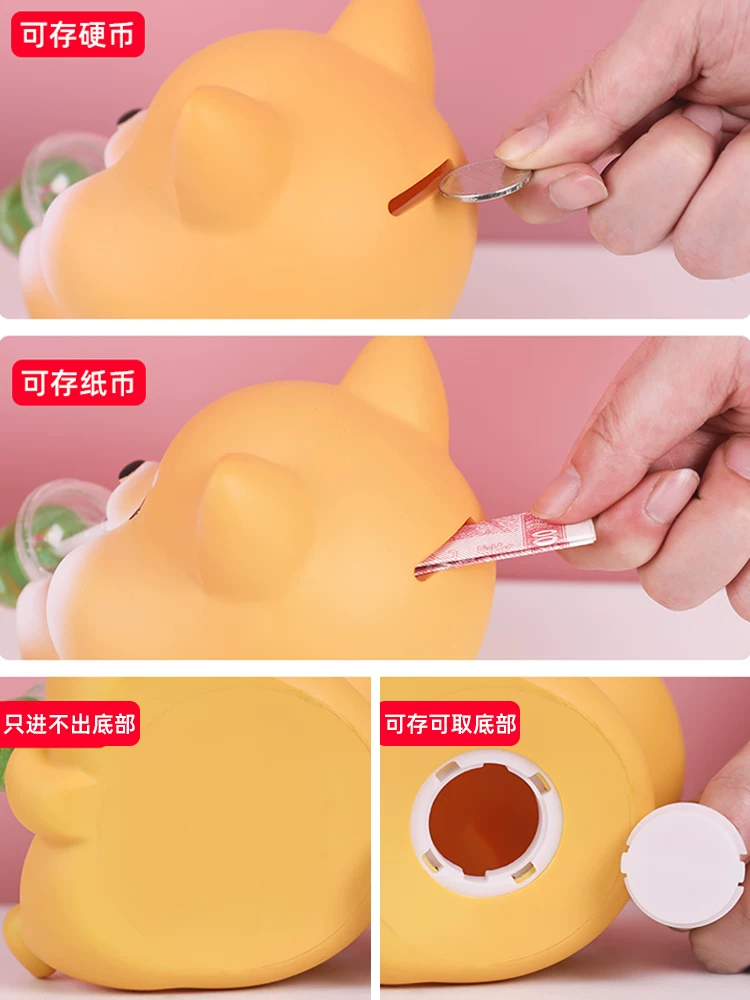 可存硬币

可存纸币

只进不出底部

可存可取底部