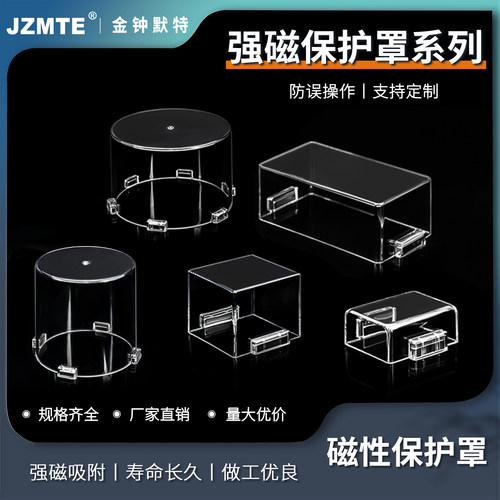 JZMTE® | 金钟默特

强磁保护罩系列

防误操作 | 支持定制

规格齐全 厂家直销 量大优价

磁性保护罩

强磁吸附 | 寿命长久 | 做工优良