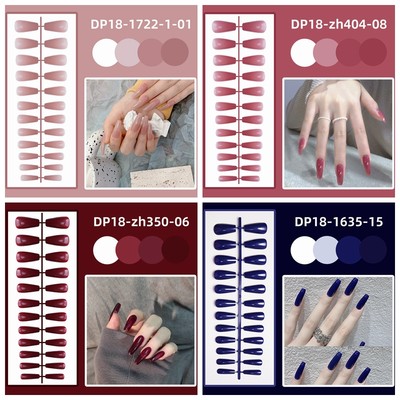 DP18-1722-1-01

DP18-zh404-08

DP18-zh350-06

DP18-1635-15