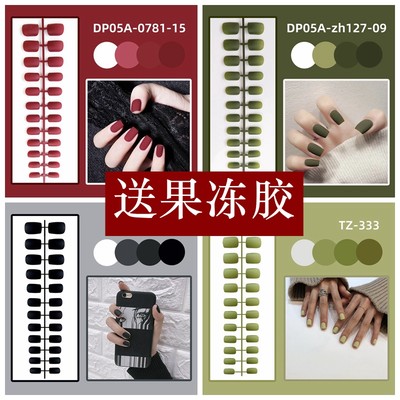 DP05A-0781-15

DP05A-zh127-09

送果冻胶

TZ-333