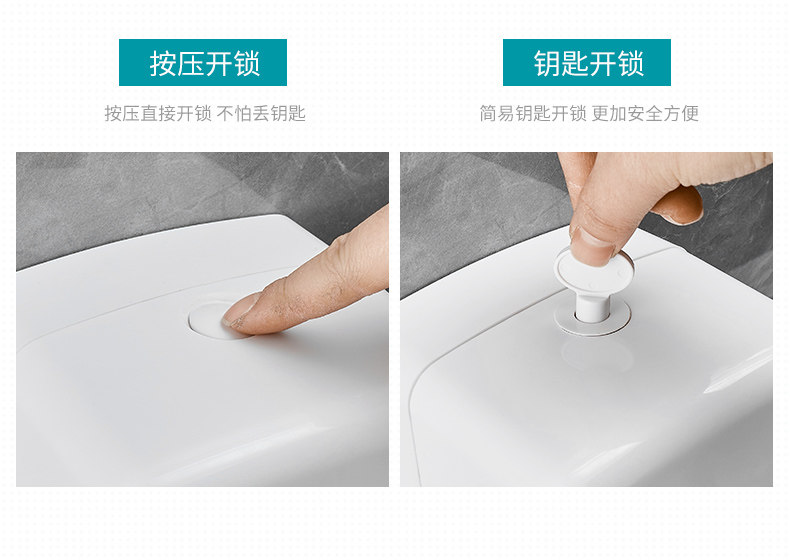 按压开锁

按压直接开锁 不怕丢钥匙

钥匙开锁

简易钥匙开锁 更加安全方便