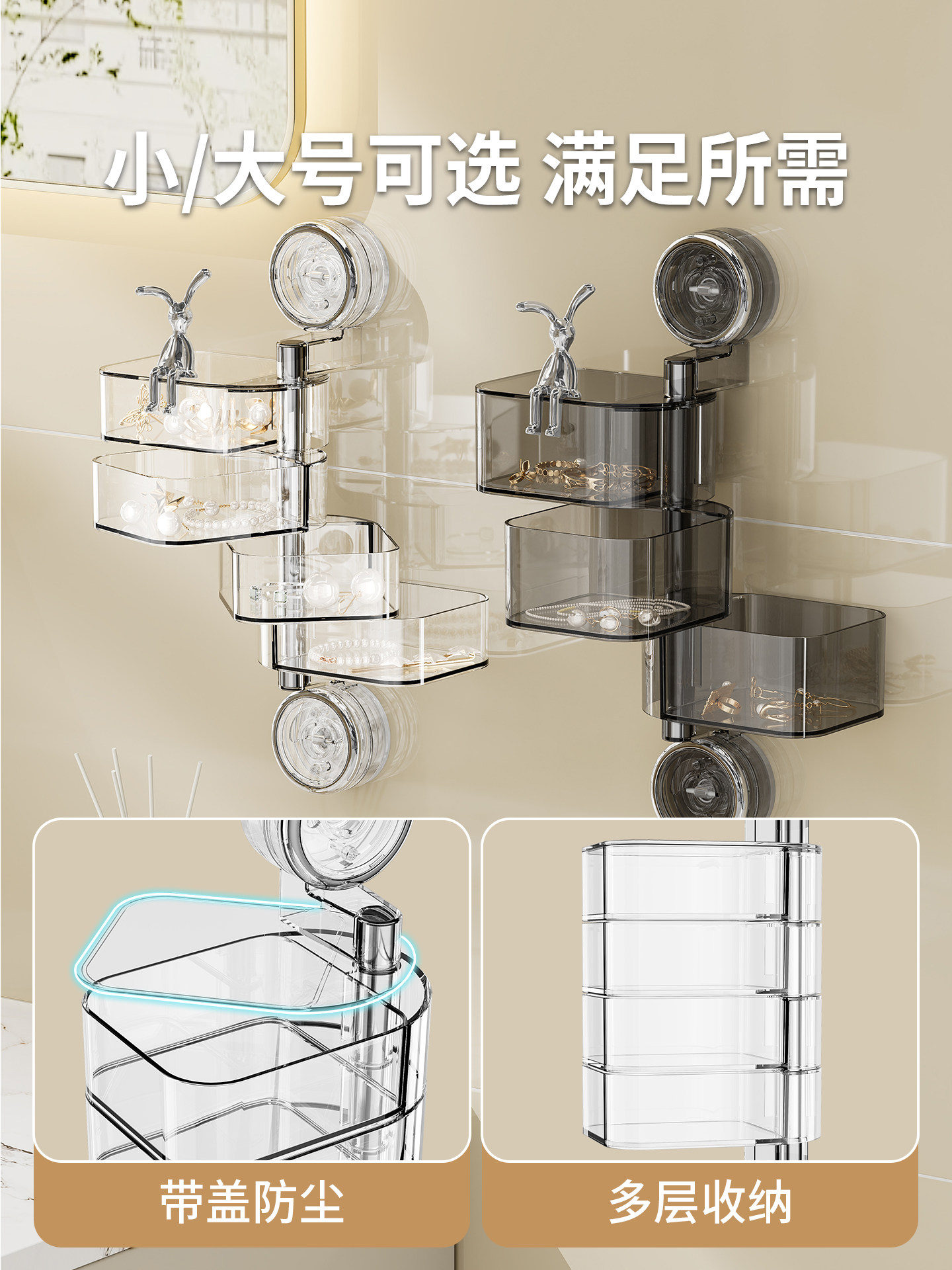 小/大号可选 满足所需

带盖防尘

多层收纳