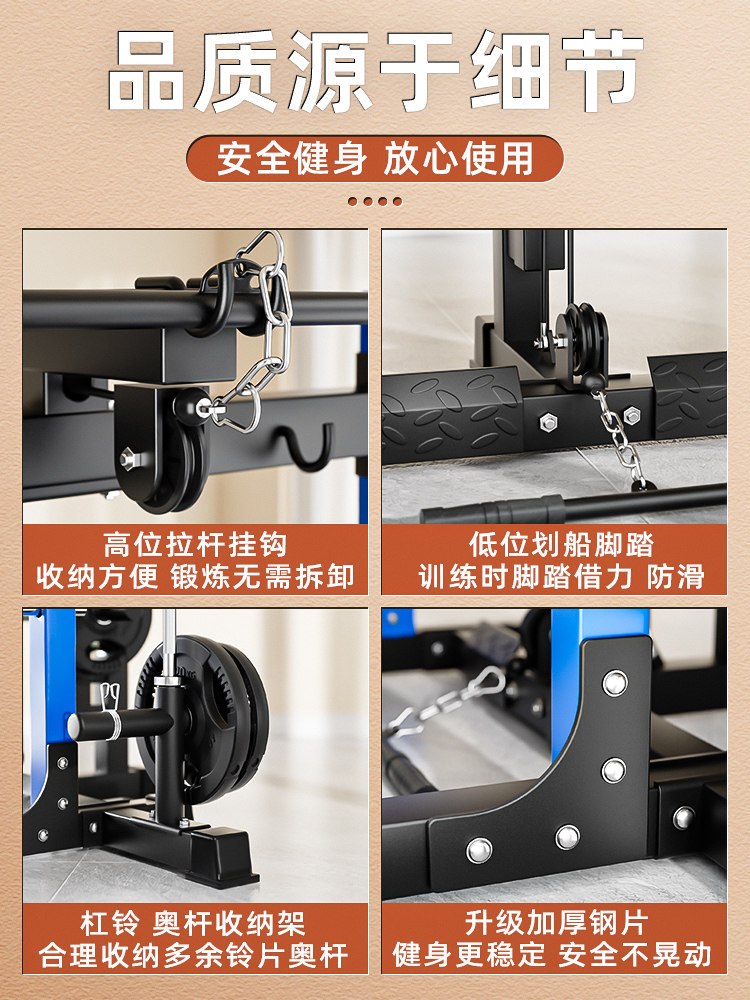 品质源于细节

安全健身 放心使用

高位拉杆挂钩
收纳方便 锻炼无需拆卸

低位划船脚踏
训练时脚踏借力 防滑

杠铃 奥杆收纳架
合理收纳多余铃片奥杆

升级加厚钢片
健身更稳定 安全不晃动