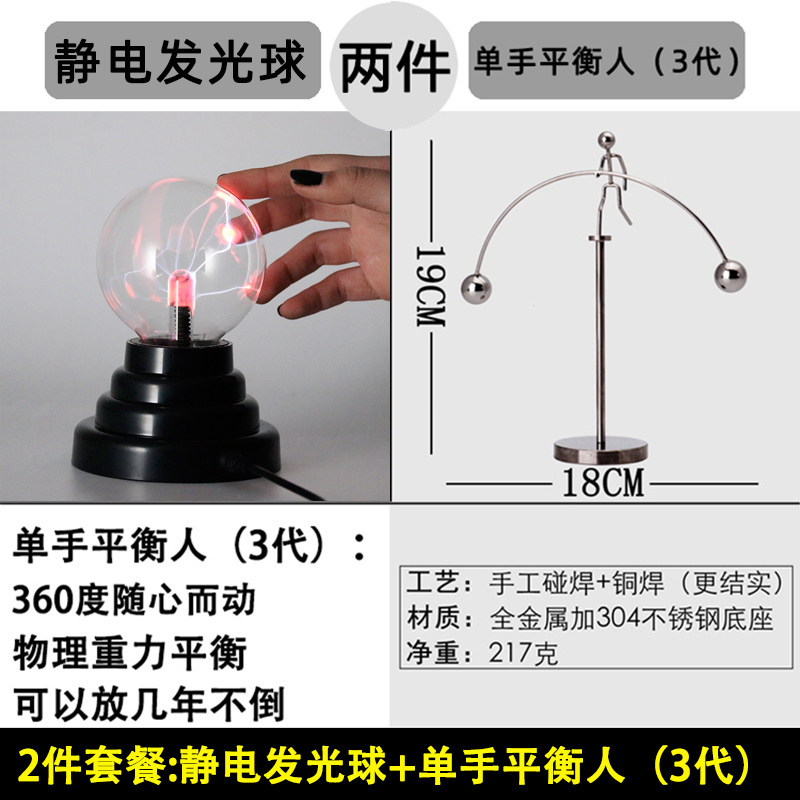 静电发光球

两件

单手平衡人（3代）

19CM

18CM

单手平衡人（3代）：
360度随心而动
物理重力平衡
可以放几年不倒

工艺：手工碰焊+铜焊（更结实）
材质：全金属加304不锈钢底座
净重：217克

2件套餐:静电发光球+单手平衡人（3代）