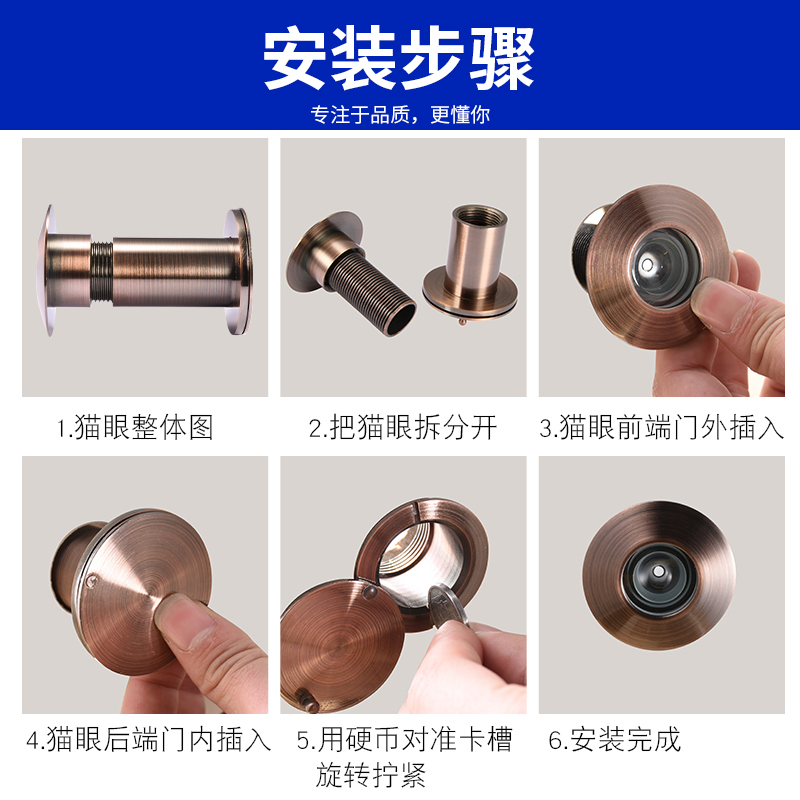 安装步骤
专注于品质，更懂你

1.猫眼整体图

2.把猫眼拆分开

3.猫眼前端门外插入

4.猫眼后端门内插入

5.用硬币对准卡槽旋转拧紧

6.安装完成