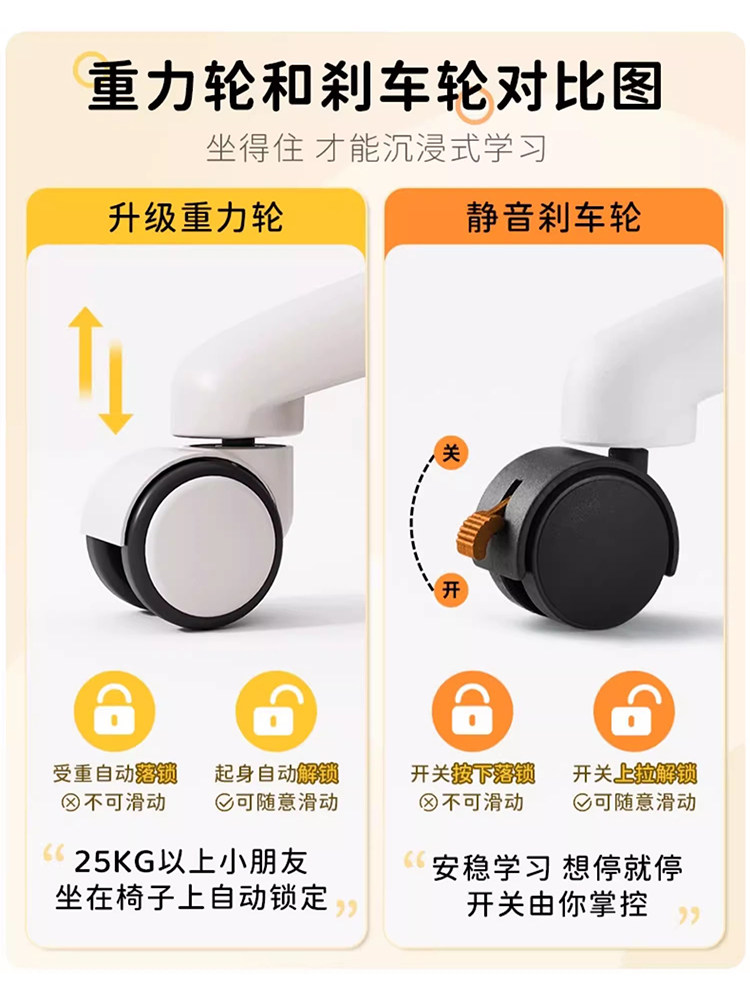 重力轮和刹车轮对比图
坐得住 才能沉浸式学习

升级重力轮

受重自动落锁
⊗不可滑动

起身自动解锁
✓可随意滑动

“25KG以上小朋友
坐在椅子上自动锁定”

静音刹车轮

关
开

开关按下落锁
⊗不可滑动

开关上拉解锁
✓可随意滑动

“安稳学习 想停就停
开关由你掌控”