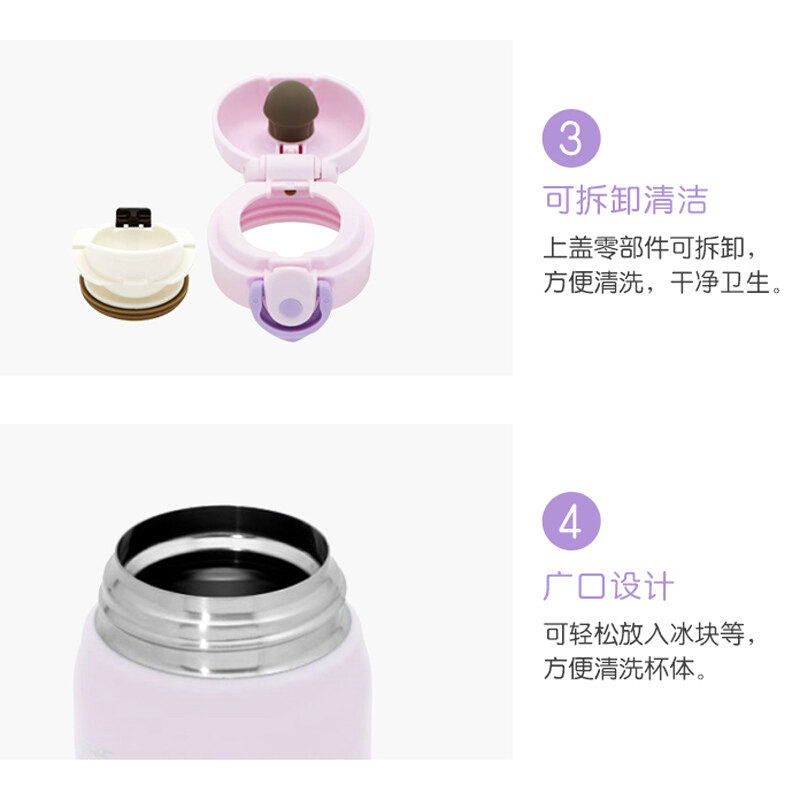 3

可拆卸清洁

上盖零部件可拆卸，方便清洗，干净卫生。

4

广口设计

可轻松放入冰块等，方便清洗杯体。