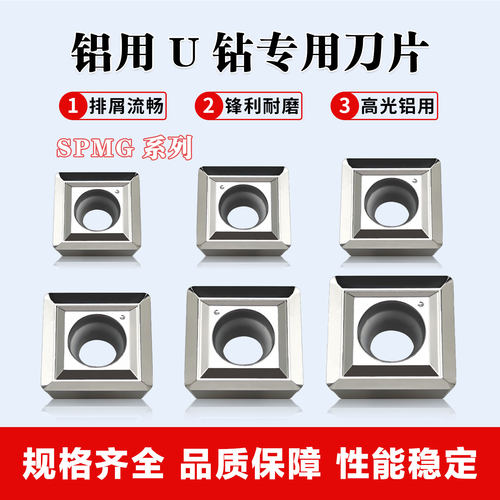 铝用 U 钻专用刀片

1 排屑流畅

2 锋利耐磨

3 高光铝用

SPMG 系列

规格齐全 品质保障 性能稳定