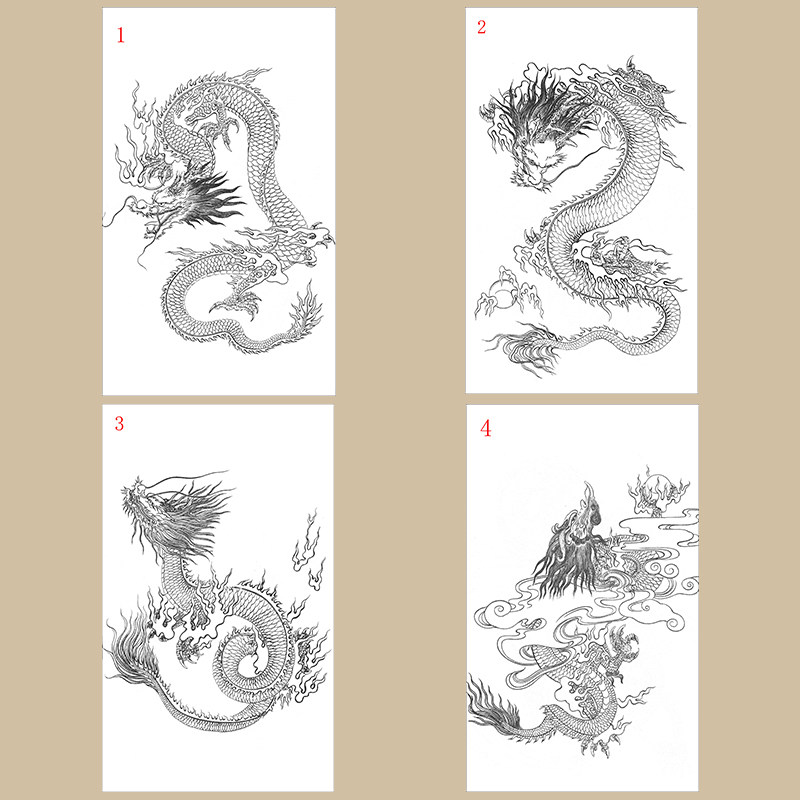 1

2

3

4