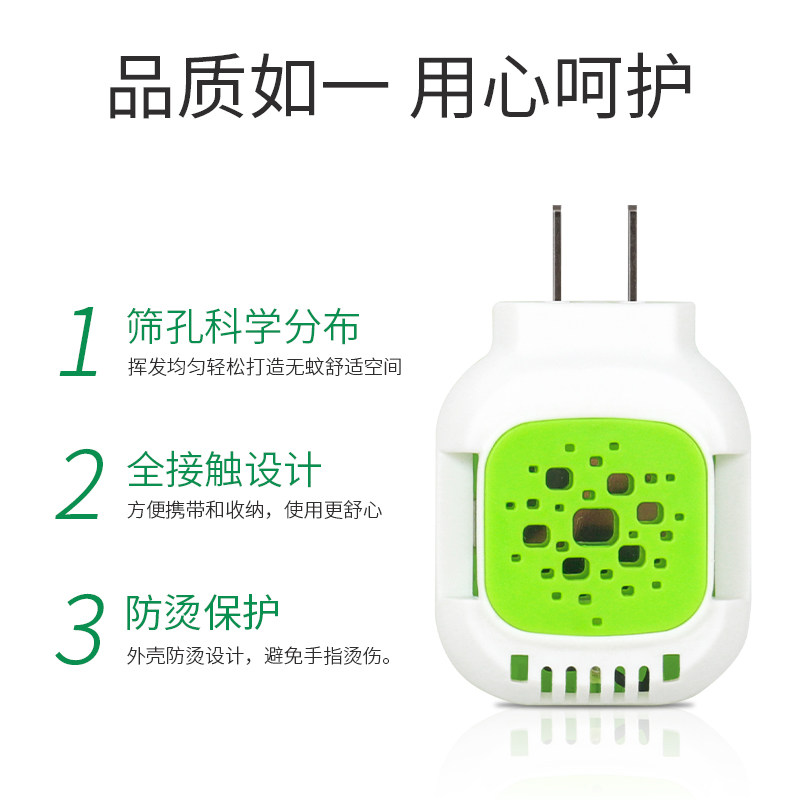 品质如一 用心呵护

1 筛孔科学分布
挥发均匀轻松打造无蚊舒适空间

2 全接触设计
方便携带和收纳，使用更舒心

3 防烫保护
外壳防烫设计，避免手指烫伤。