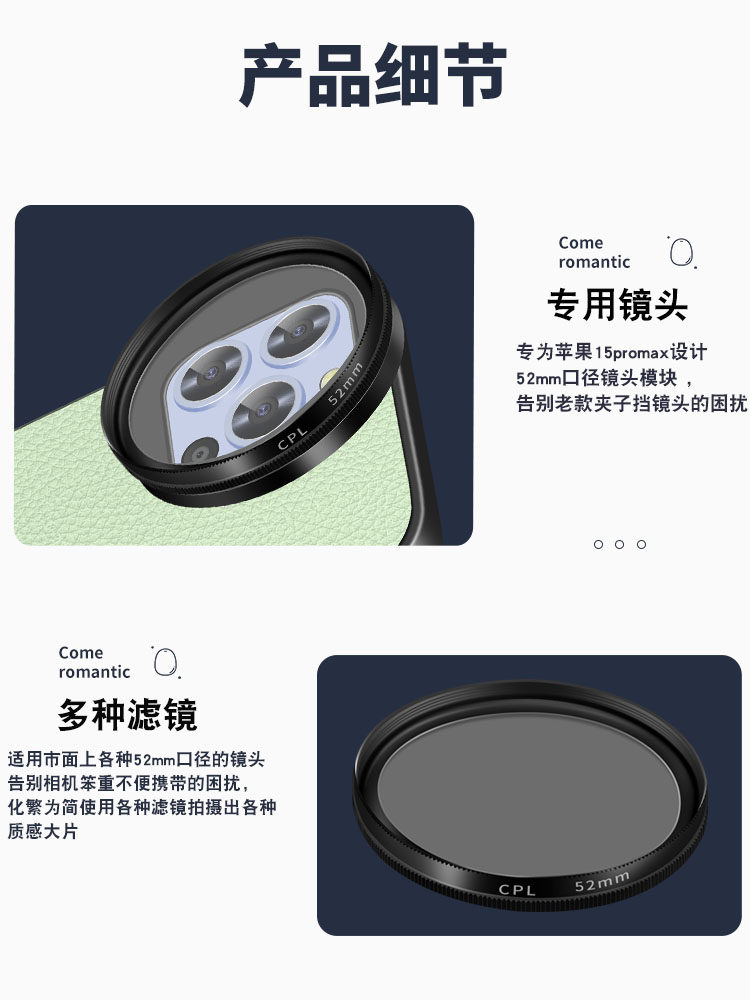 产品细节

CPL 52mm

Come romantic

专用镜头

专为苹果15promax设计
52mm口径镜头模块，
告别老款夹子挡镜头的困扰

Come romantic

多种滤镜

适用市面上各种52mm口径的镜头
告别相机笨重不便携带的困扰，
化繁为简使用各种滤镜拍摄出各种质感大片

CPL 52mm