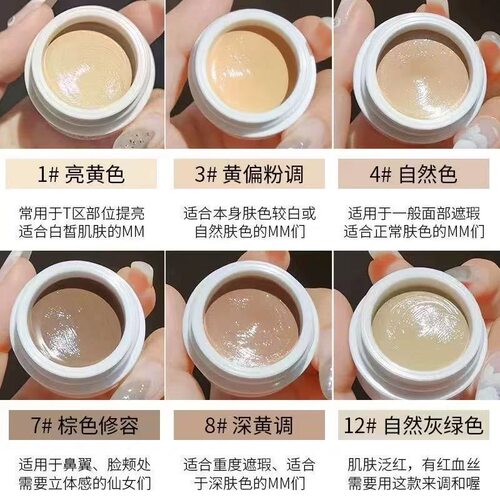 1# 亮黄色

常用于T区部位提亮
适合白皙肌肤的MM

3# 黄偏粉调

适合本身肤色较白或
自然肤色的MM们

4# 自然色

适用于一般面部遮瑕
适合正常肤色的MM们

7# 棕色修容

适用于鼻翼、脸颊处
需要立体感的仙女们

8# 深黄调

适合重度遮瑕、适合
于深肤色的MM们

12# 自然灰绿色

肌肤泛红，有红血丝
需要用这款来调和喔