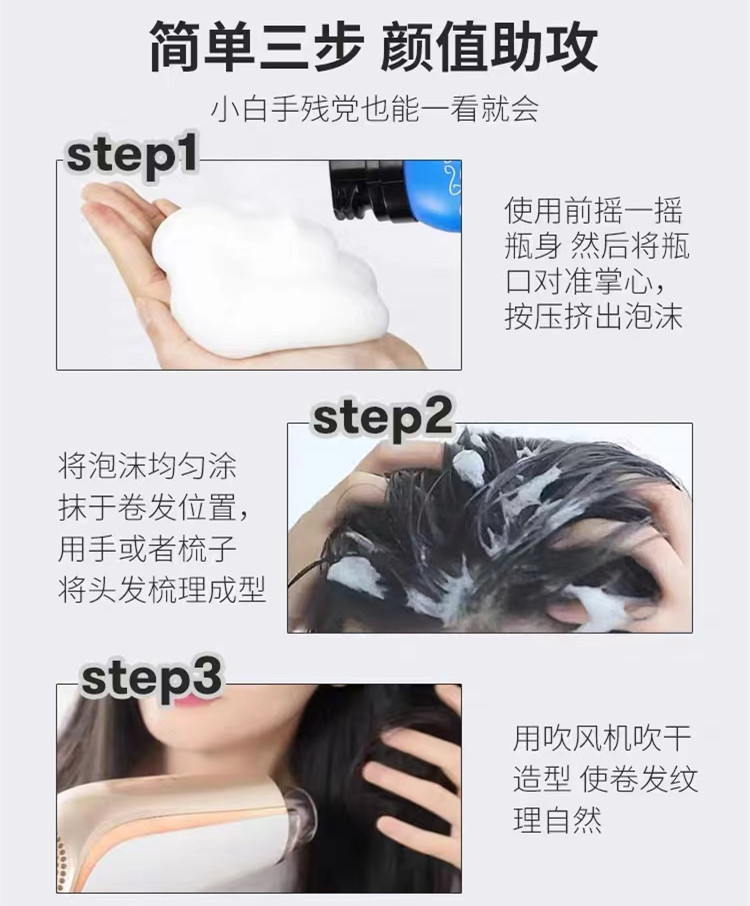 简单三步 颜值助攻

小白手残党也能一看就会

step1

使用前摇一摇瓶身 然后将瓶口对准掌心，按压挤出泡沫

step2

将泡沫均匀涂抹于卷发位置，用手或者梳子将头发梳理成型

step3

用吹风机吹干造型 使卷发纹理自然