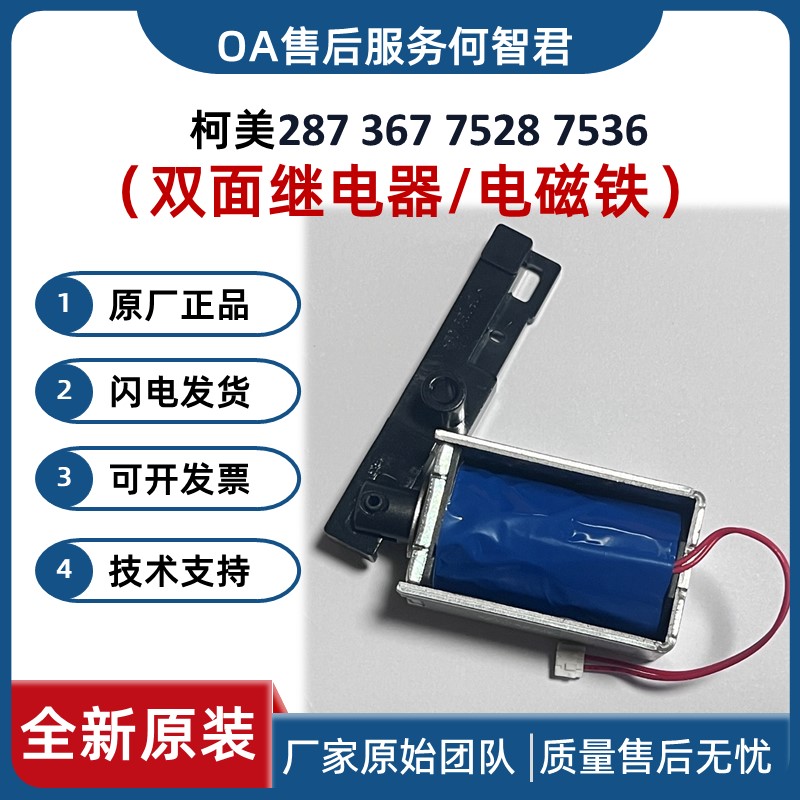 OA售后服务何智君

柯美287 367 7528 7536
（双面继电器/电磁铁）

1 原厂正品

2 闪电发货

3 可开发票

4 技术支持

全新原装

厂家原始团队 | 质量售后无忧