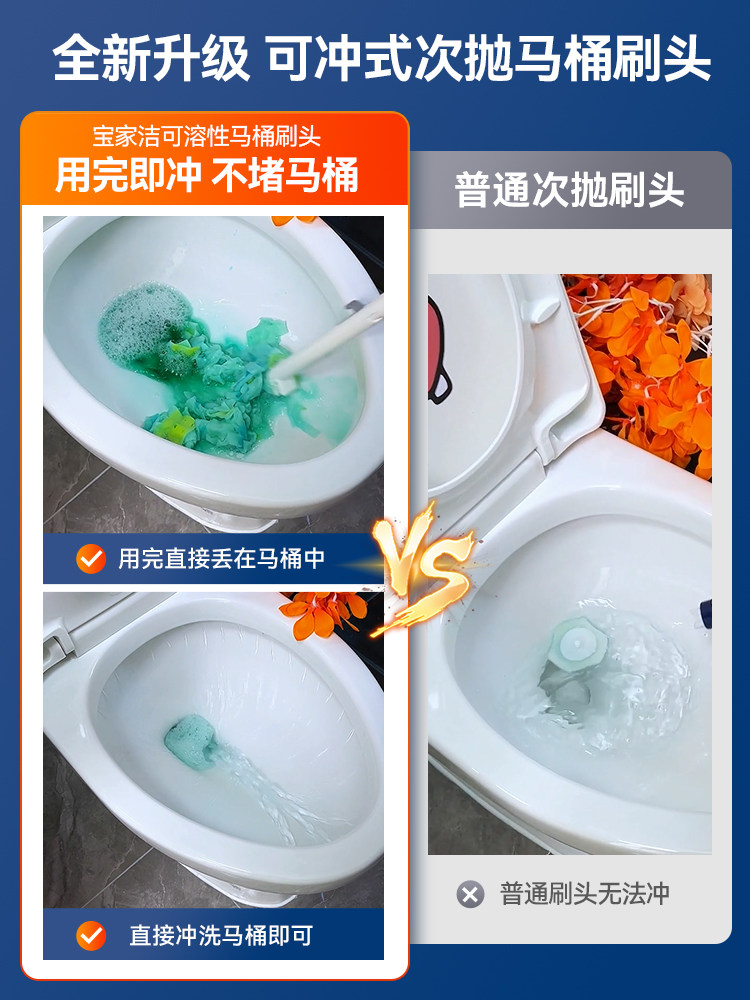 全新升级 可冲式次抛马桶刷头

宝家洁可溶性马桶刷头
用完即冲 不堵马桶

用完直接丢在马桶中

直接冲洗马桶即可

VS

普通次抛刷头

普通刷头无法冲