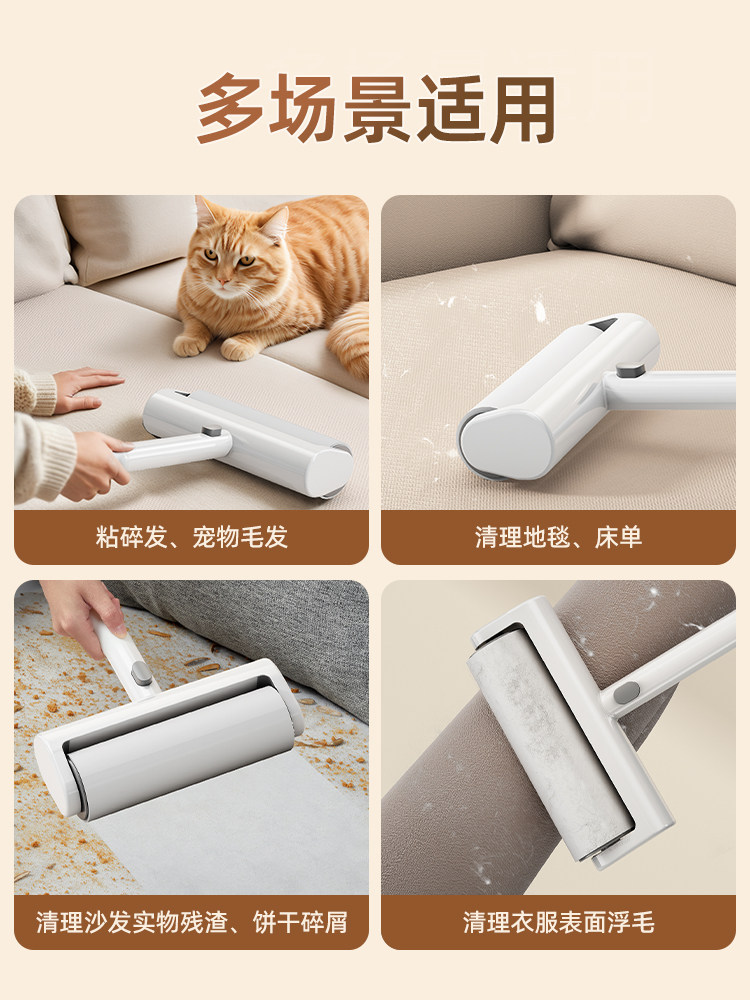 多场景适用

粘碎发、宠物毛发

清理地毯、床单

清理沙发实物残渣、饼干碎屑

清理衣服表面浮毛