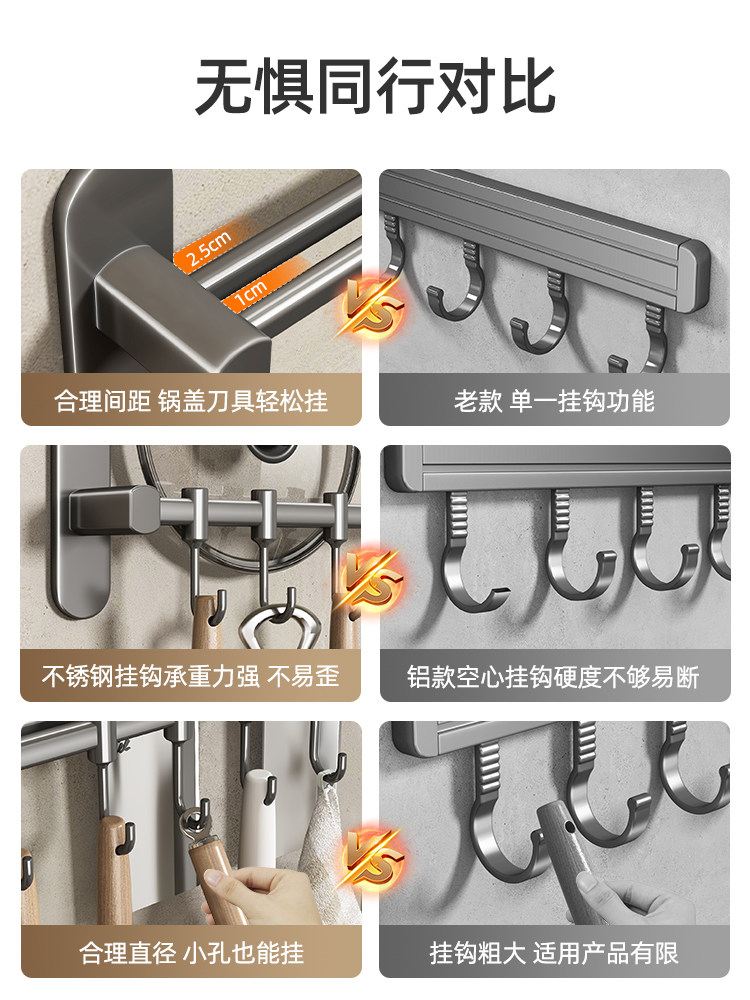 无惧同行对比

2.5cm

1cm

VS

合理间距 锅盖刀具轻松挂

老款 单一挂钩功能

VS

不锈钢挂钩承重力强 不易歪

铝款空心挂钩硬度不够易断

VS

合理直径 小孔也能挂

挂钩粗大 适用产品有限