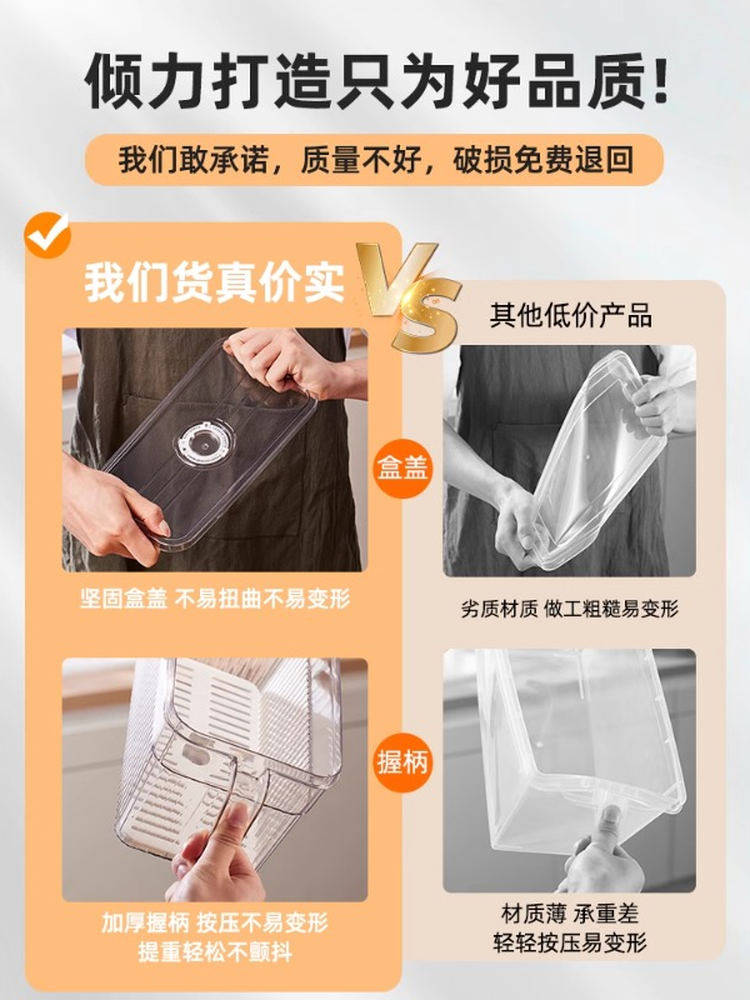 倾力打造只为好品质!

我们敢承诺，质量不好，破损免费退回

我们货真价实

VS

其他低价产品

盒盖

坚固盒盖 不易扭曲不易变形

劣质材质 做工粗糙易变形

握柄

加厚握柄 按压不易变形
提重轻松不颤抖

材质薄 承重差
轻轻按压易变形