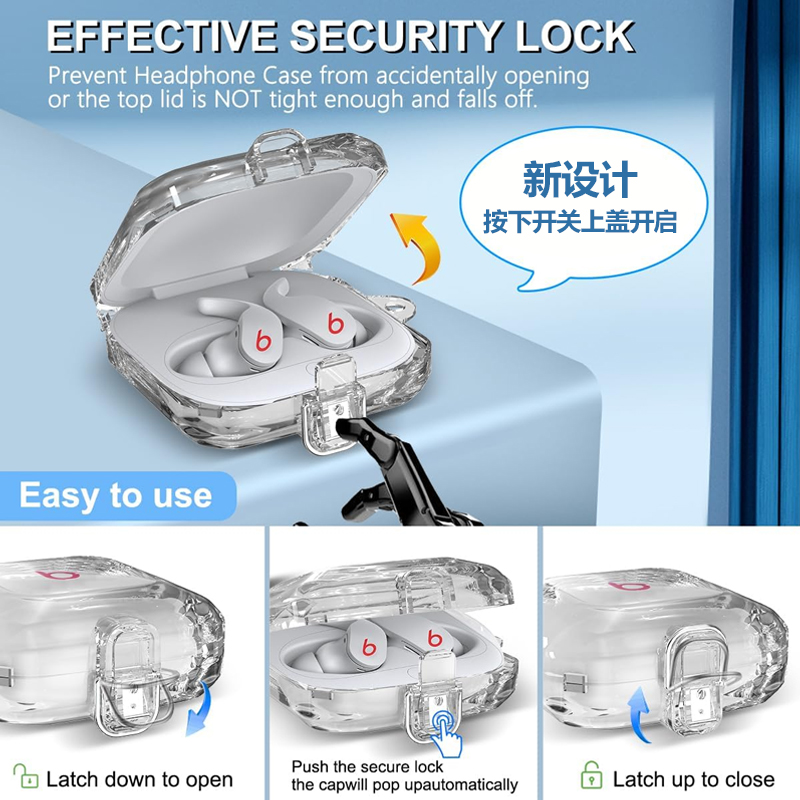 EFFECTIVE SECURITY LOCK
Prevent Headphone Case from accidentally opening or the top lid is NOT tight enough and falls off.

新设计
按下开关上盖开启

Easy to use

Latch down to open

Push the secure lock the capwill pop upautomatically

Latch up to close