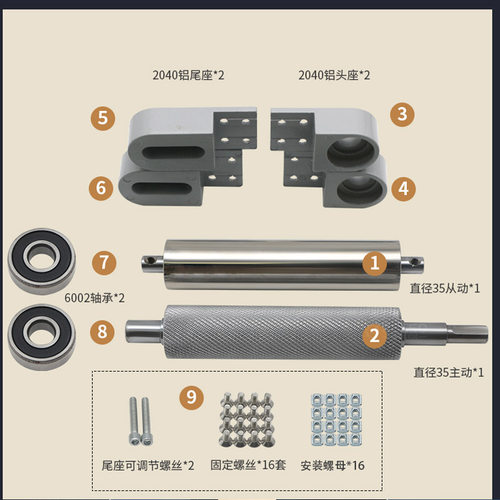 2040铝尾座*2

2040铝头座*2

5

3

6

4

7

1

直径35从动*1

6002轴承*2

8

2

直径35主动*1

9

尾座可调节螺丝*2

固定螺丝*16套

安装螺母*16