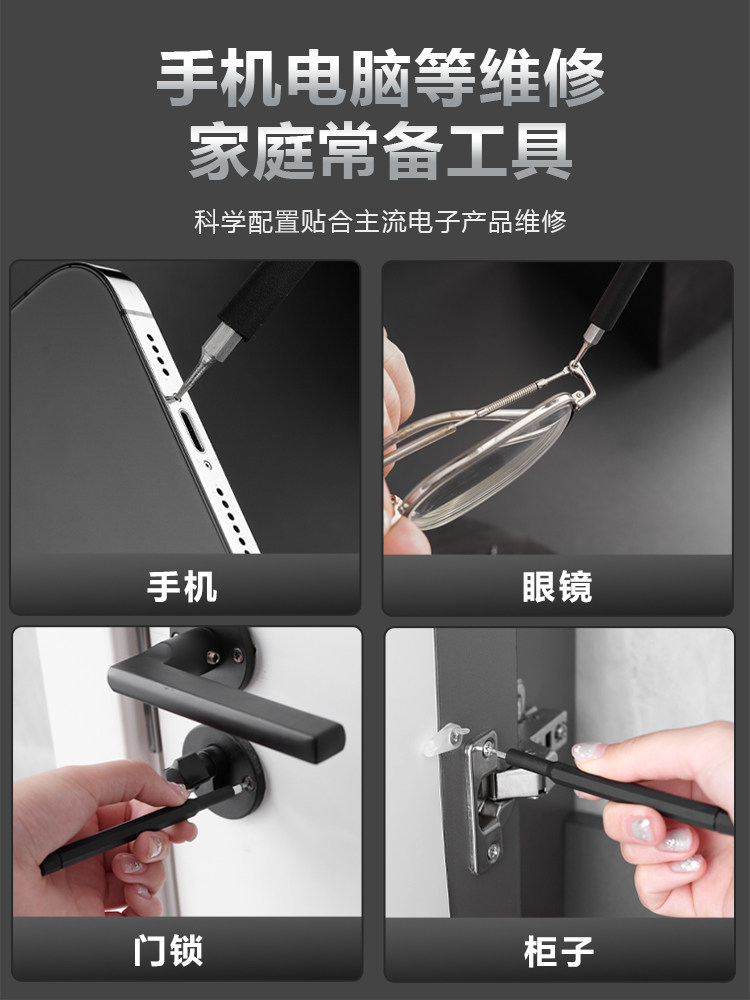 手机电脑等维修
家庭常备工具

科学配置贴合主流电子产品维修

手机

眼镜

门锁

柜子