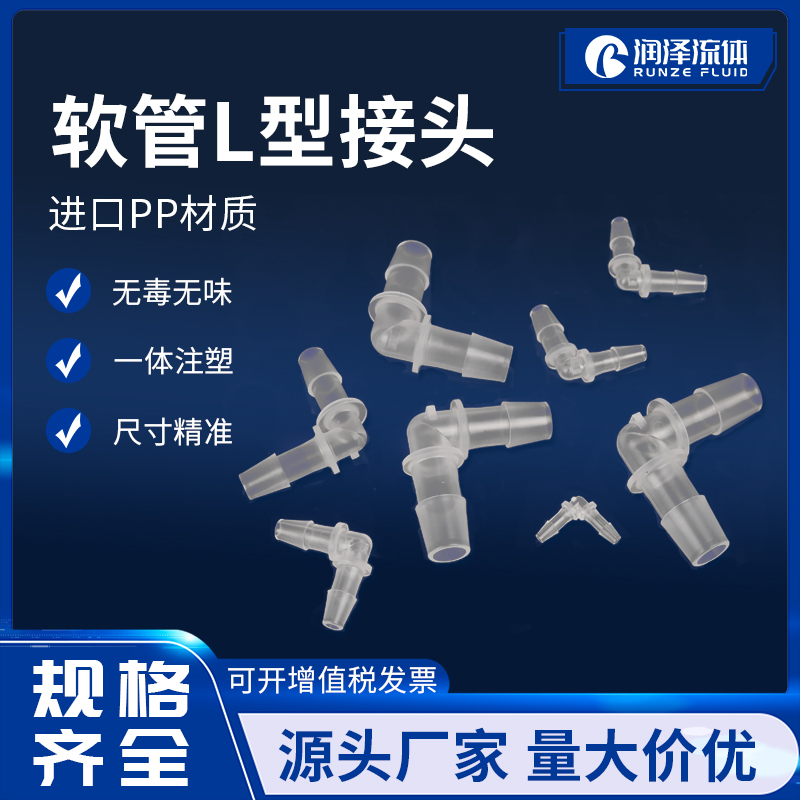 润泽流体
RUNZE FLUID

软管L型接头

进口PP材质

无毒无味

一体注塑

尺寸精准

规格齐全

可开增值税发票

源头厂家 量大价优