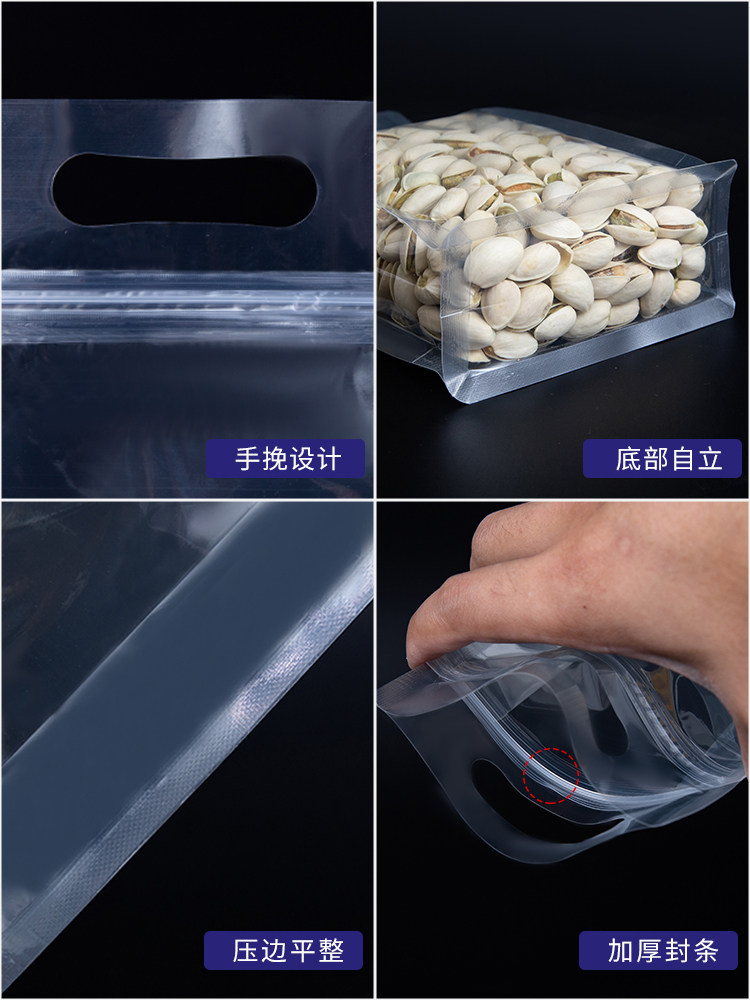 手挽设计

底部自立

压边平整

加厚封条