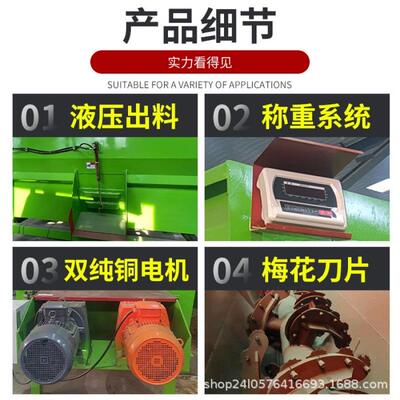 产品细节

实力看得见

SUITABLE FOR A VARIETY OF APPLICATIONS

01 液压出料

02 称重系统

03 双纯铜电机

04 梅花刀片

shop24l0576416693.1688.com