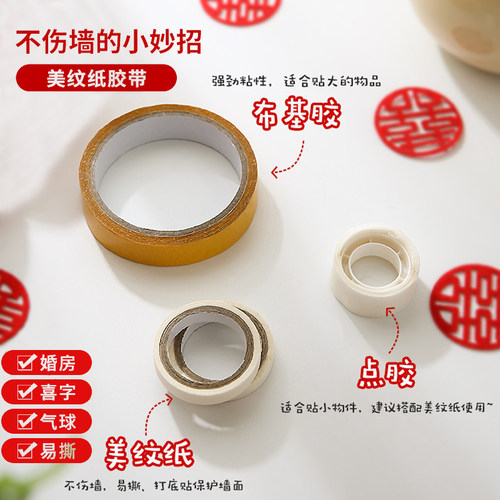 不伤墙的小妙招

美纹纸胶带

强劲粘性，适合贴大的物品

布基胶

点胶

适合贴小物件，建议搭配美纹纸使用~

婚房

喜字

气球

易撕

美纹纸

不伤墙，易撕，打底贴保护墙面