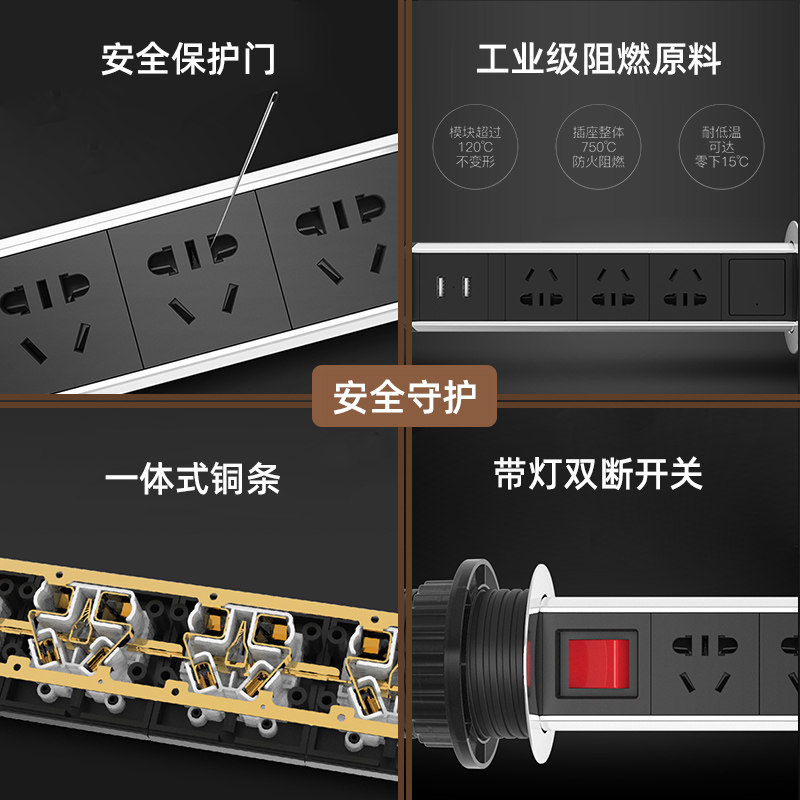 安全保护门

工业级阻燃原料

模块超过 120℃ 不变形

插座整体 750℃ 防火阻燃

耐低温 可达 零下15℃

安全守护

一体式铜条

带灯双断开关