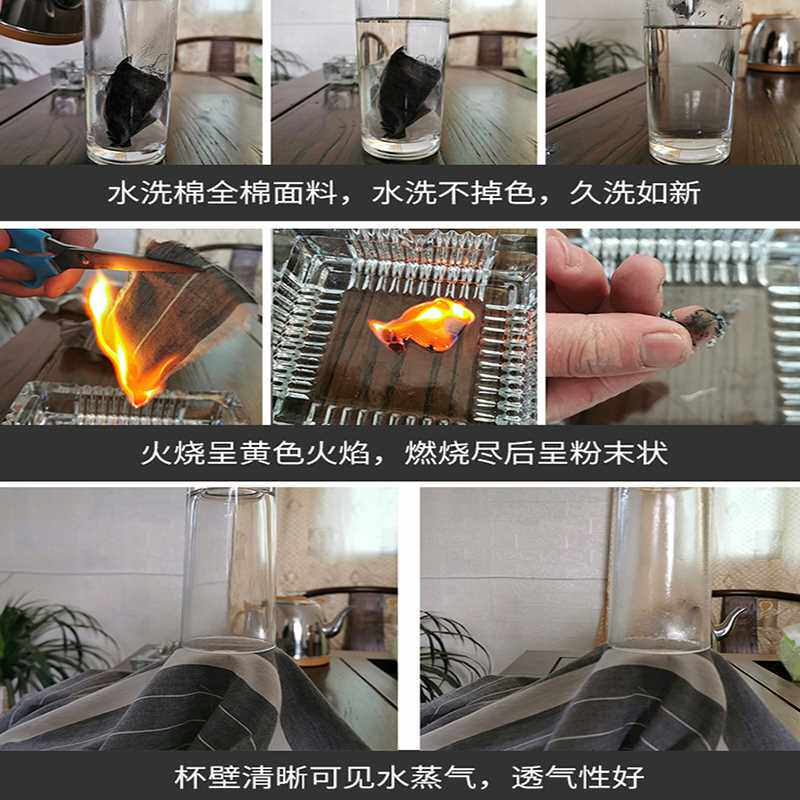 水洗棉全棉面料，水洗不掉色，久洗如新

火烧呈黄色火焰，燃烧尽后呈粉末状

杯壁清晰可见水蒸气，透气性好