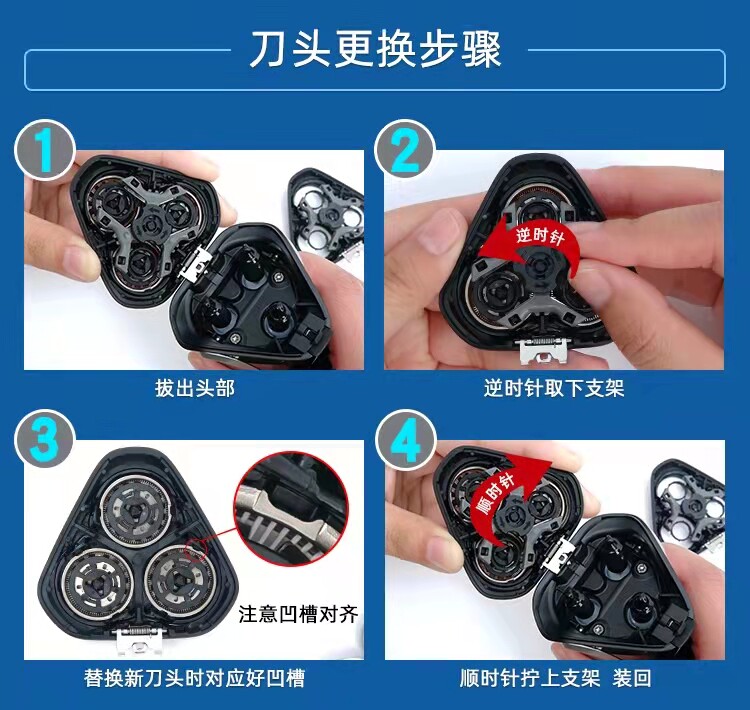 刀头更换步骤

1

拔出头部

2

逆时针

逆时针取下支架

3

注意凹槽对齐

替换新刀头时对应好凹槽

4

顺时针

顺时针拧上支架 装回