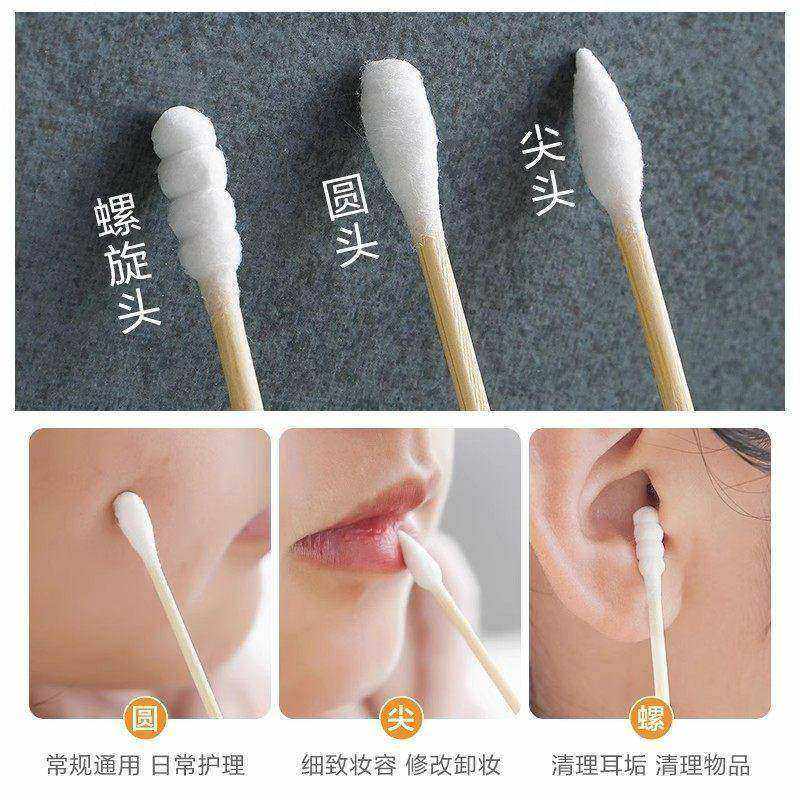 螺旋头

圆头

尖头

圆
常规通用 日常护理

尖
细致妆容 修改卸妆

螺
清理耳垢 清理物品