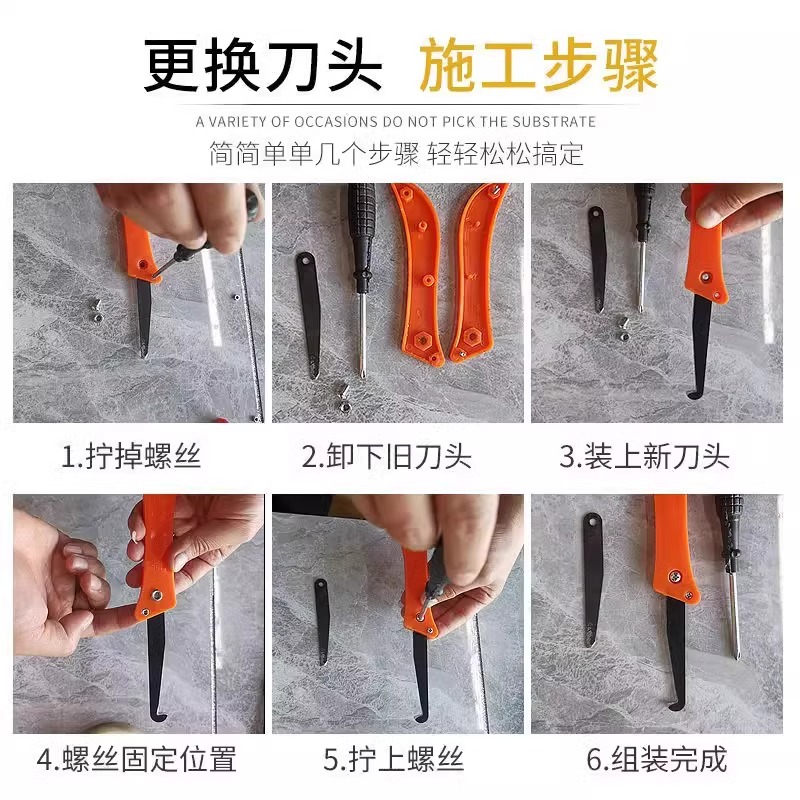 更换刀头 施工步骤

A VARIETY OF OCCASIONS DO NOT PICK THE SUBSTRATE

简简单单几个步骤 轻轻松松搞定

1.拧掉螺丝

2.卸下旧刀头

3.装上新刀头

4.螺丝固定位置

5.拧上螺丝

6.组装完成