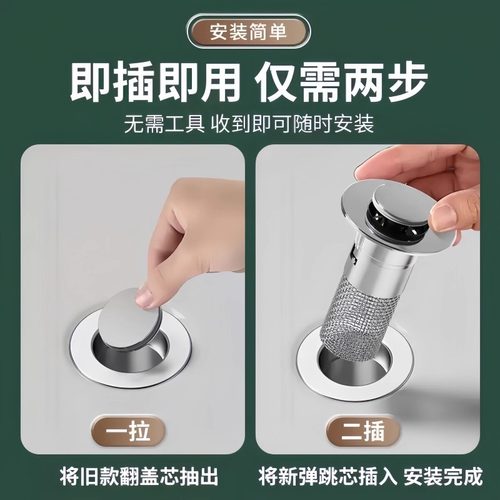 安装简单

即插即用 仅需两步

无需工具 收到即可随时安装

一拉

将旧款翻盖芯抽出

二插

将新弹跳芯插入 安装完成