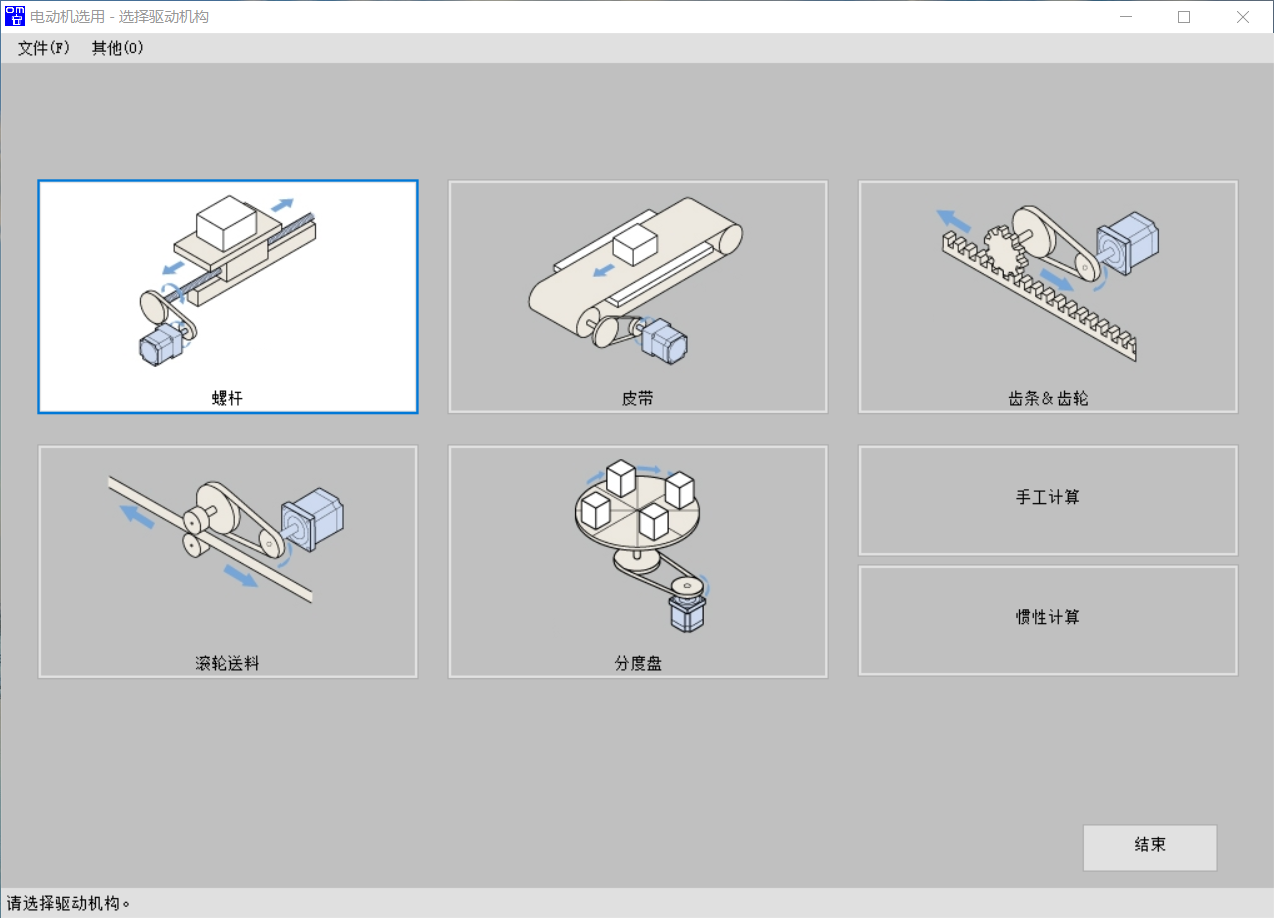 电动机选用 - 选择驱动机构

文件(F)　其他(O)

螺杆

皮带

齿条 & 齿轮

滚轮送料

分度盘

手工计算

惯性计算

结束

请选择驱动机构。