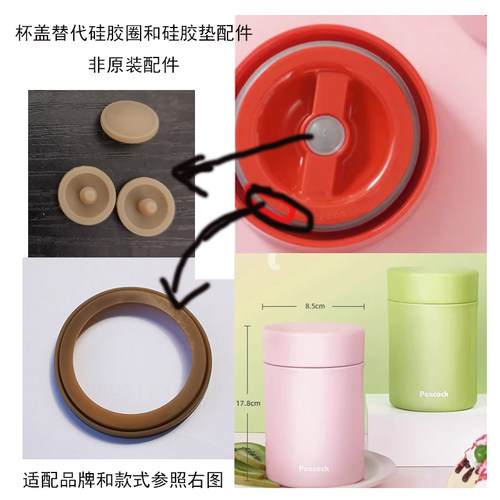 杯盖替代硅胶圈和硅胶垫配件

非原装配件

8.5cm

17.8cm

Peacock

Peacock

适配品牌和款式参照右图