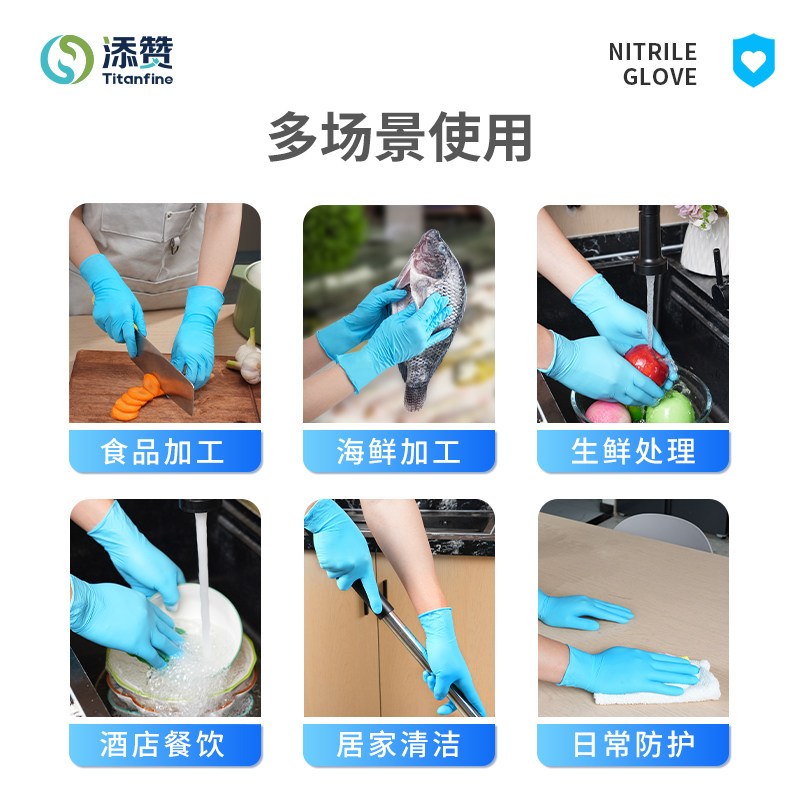 添赞
Titanfine

NITRILE
GLOVE

多场景使用

食品加工

海鲜加工

生鲜处理

酒店餐饮

居家清洁

日常防护