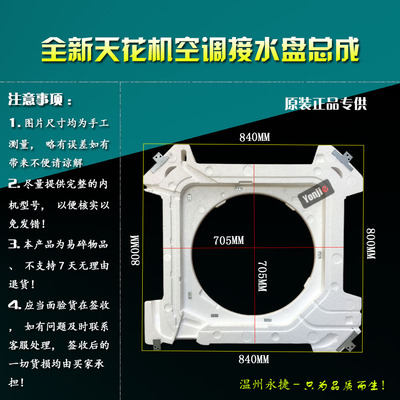 全新天花机空调接水盘总成

注意事项：

1. 图片尺寸均为手工测量， 略有误差如有带来不便请谅解

2. 尽量提供完整的内机型号， 以便核实以免发错！

3. 本产品为易碎物品、 不支持7天无理由退货！

4. 应当面验货在签收， 如有问题及时联系客服处理， 签收后的一切货损均由买家承担！

原装正品专供

840MM

Yonjie

800MM

705MM

705MM

800MM

840MM

温州永捷－只为品质而生！