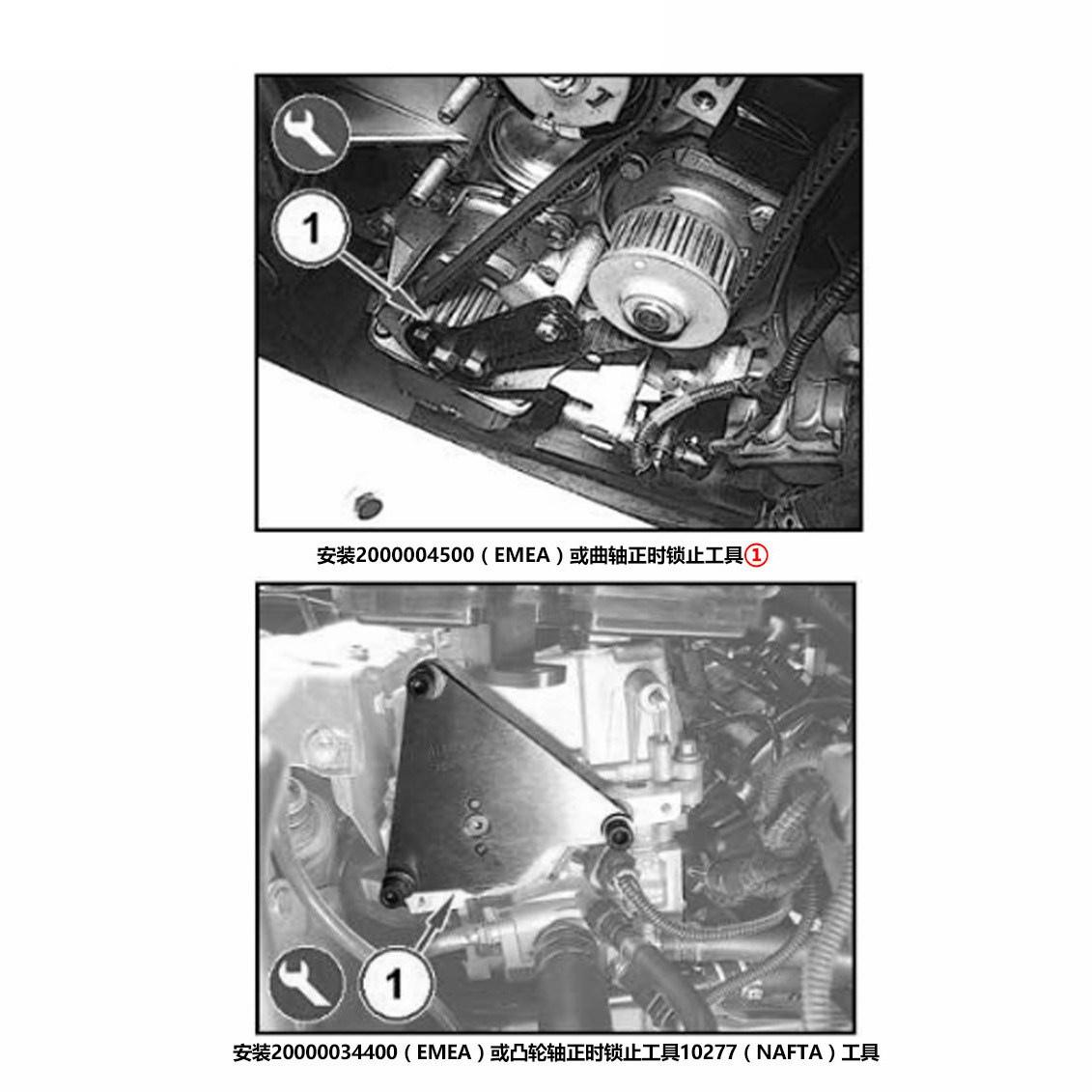 1

安装2000004500（EMEA）或曲轴正时锁止工具①

1

安装20000034400（EMEA）或凸轮轴正时锁止工具10277（NAFTA）工具