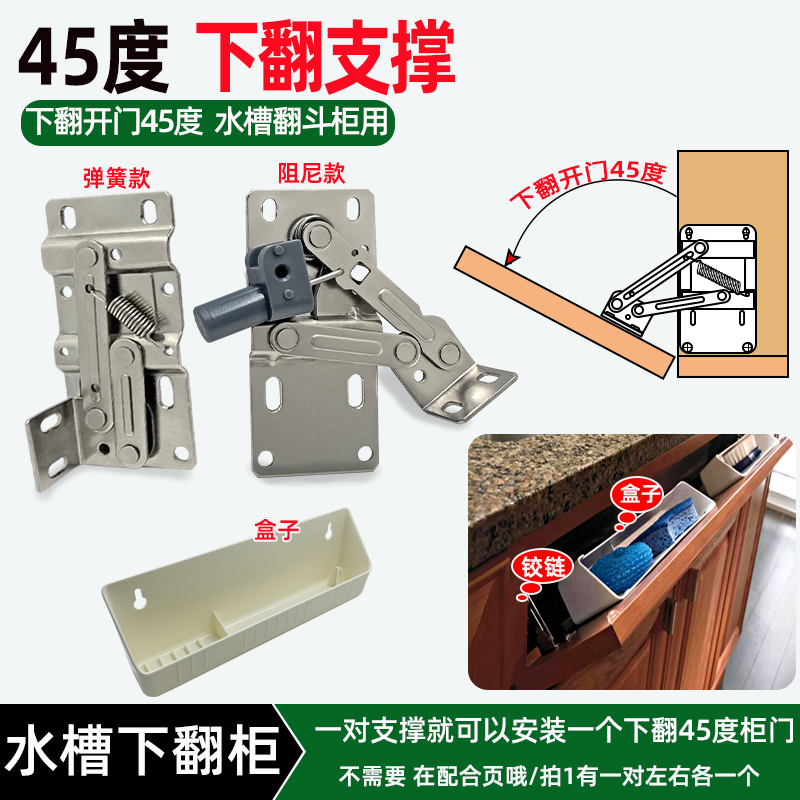 45度 下翻支撑

下翻开门45度 水槽翻斗柜用

弹簧款

阻尼款

下翻开门45度

盒子

盒子

铰链

水槽下翻柜

一对支撑就可以安装一个下翻45度柜门

不需要 在配合页哦/拍1有一对左右各一个