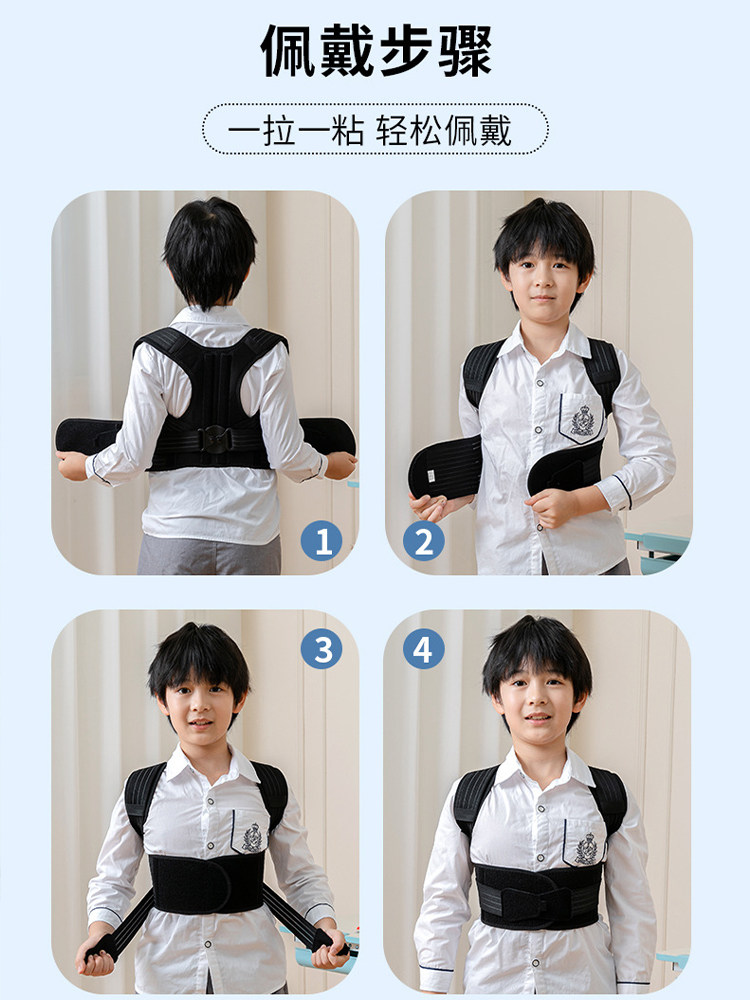 佩戴步骤

一拉一粘 轻松佩戴

1

2

3

4