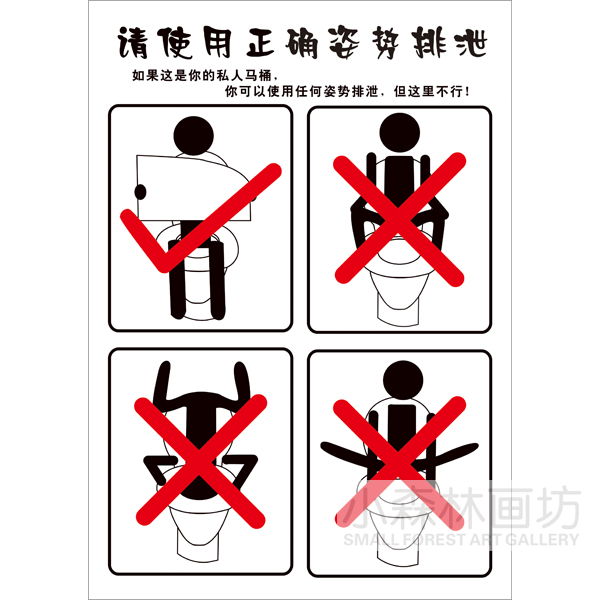 请使用正确姿势排泄

如果这是你的私人马桶，
你可以使用任何姿势排泄，但这里不行！

小森林画坊
SMALL FOREST ART GALLERY