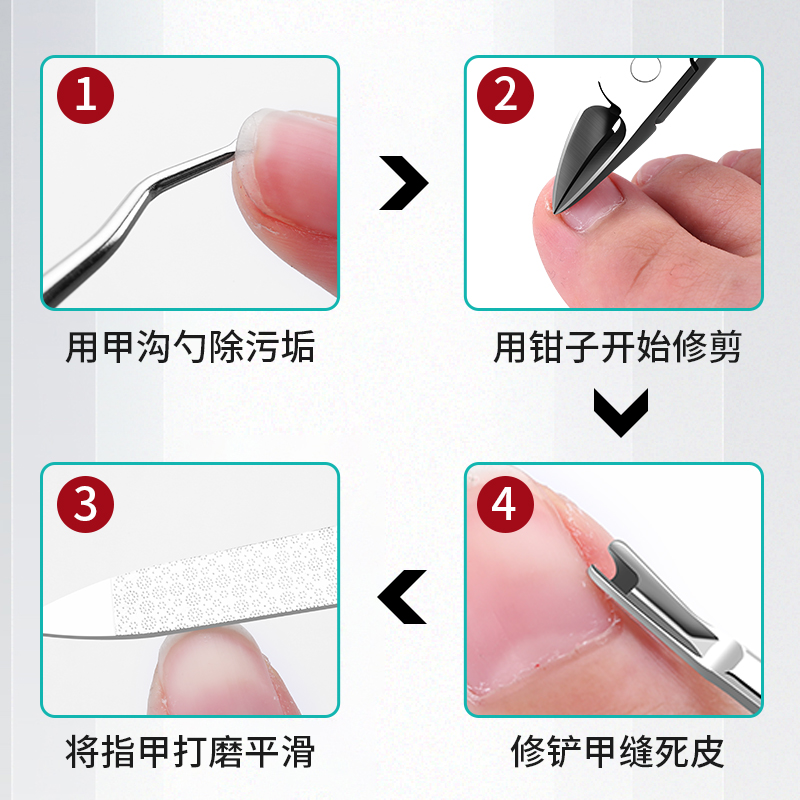 1
用甲沟勺除污垢

2
用钳子开始修剪

3
将指甲打磨平滑

4
修铲甲缝死皮