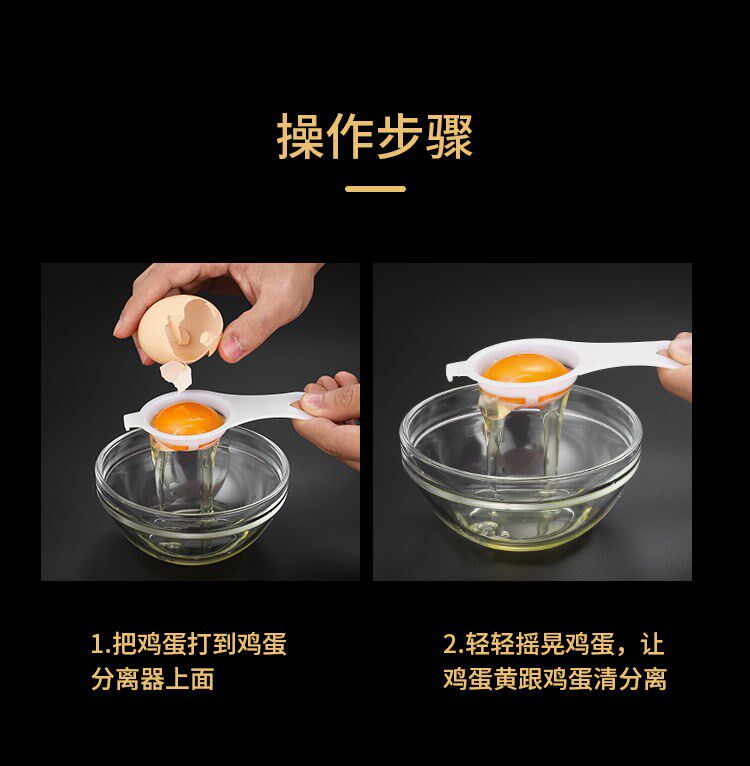 操作步骤

1.把鸡蛋打到鸡蛋分离器上面

2.轻轻摇晃鸡蛋，让鸡蛋黄跟鸡蛋清分离