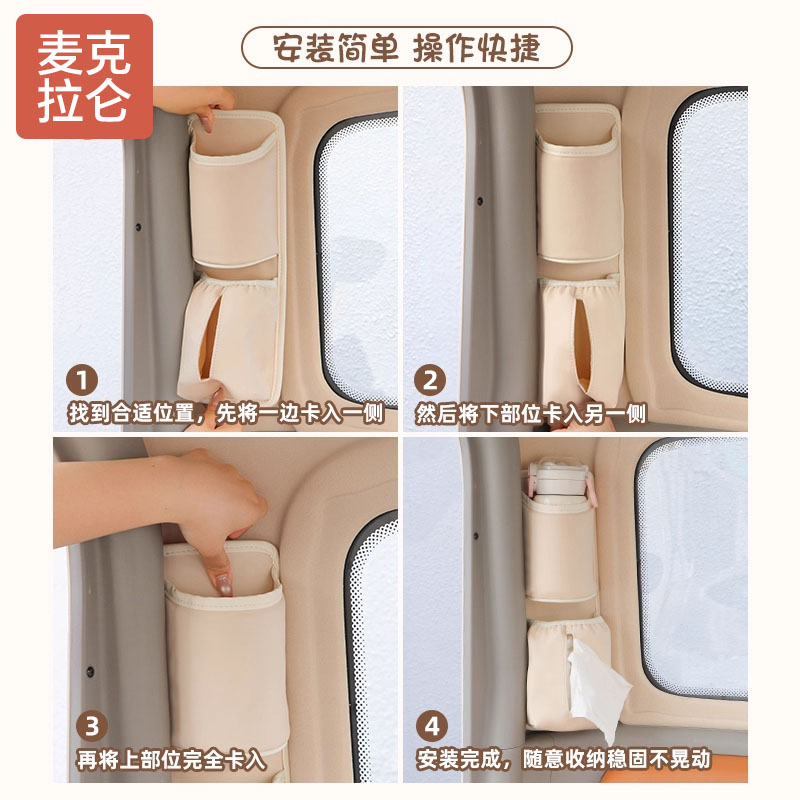 麦克拉仑

安装简单 操作快捷

1
找到合适位置，先将一边卡入一侧

2
然后将下部位卡入另一侧

3
再将上部位完全卡入

4
安装完成，随意收纳稳固不晃动