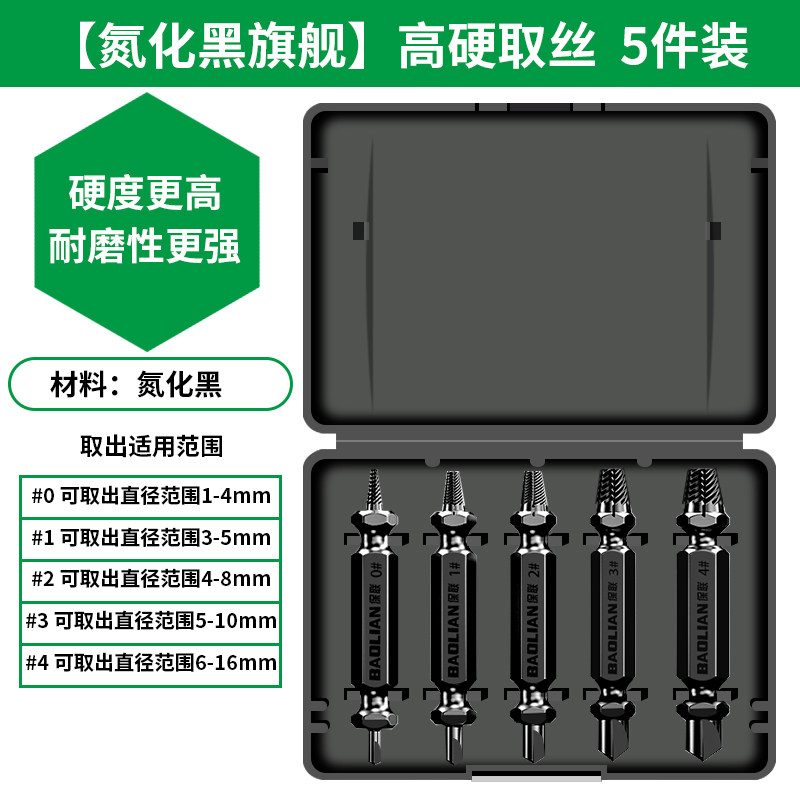 【氮化黑旗舰】高硬取丝 5件装

硬度更高
耐磨性更强

材料：氮化黑

取出适用范围

#0 可取出直径范围1-4mm

#1 可取出直径范围3-5mm

#2 可取出直径范围4-8mm

#3 可取出直径范围5-10mm

#4 可取出直径范围6-16mm

BAOLIAN 保联 0#

BAOLIAN 保联 1#

BAOLIAN 保联 2#

BAOLIAN 保联 3#

BAOLIAN 保联 4#