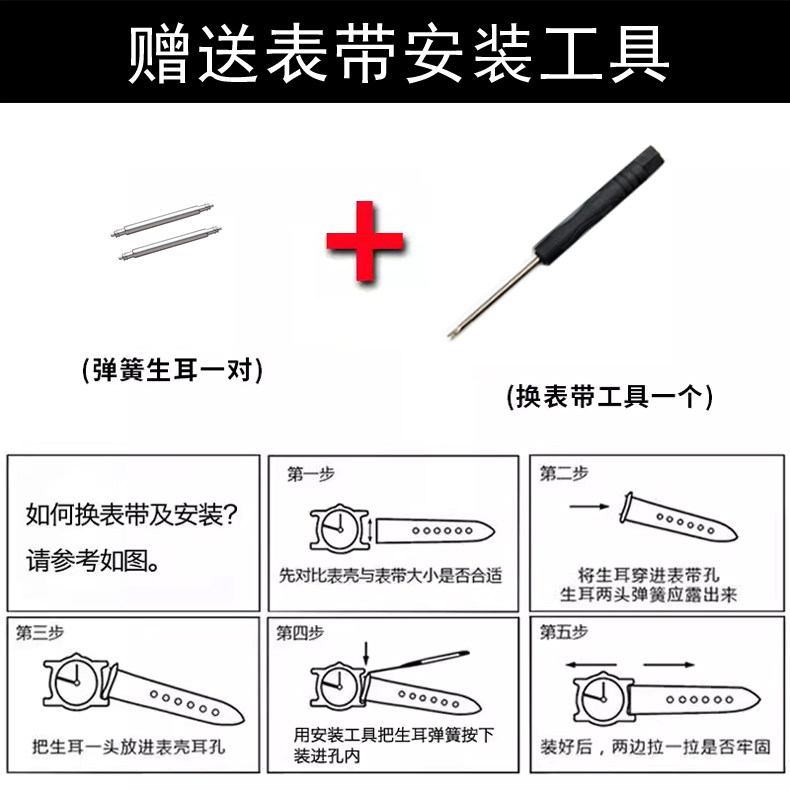 赠送表带安装工具

(弹簧生耳一对)

(换表带工具一个)

如何换表带及安装?
请参考如图。

第一步
先对比表壳与表带大小是否合适

第二步
将生耳穿进表带孔
生耳两头弹簧应露出来

第三步
把生耳一头放进表壳耳孔

第四步
用安装工具把生耳弹簧按下装进孔内

第五步
装好后，两边拉一拉是否牢固